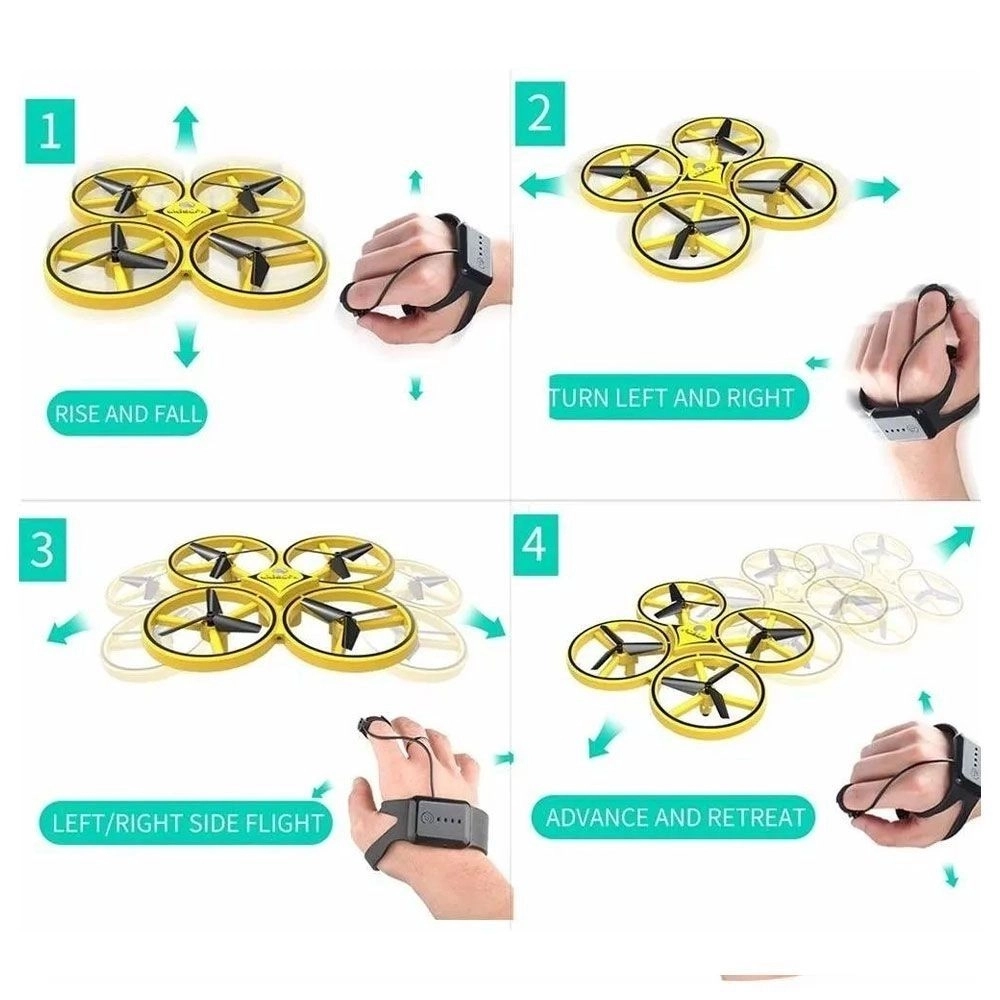 1

RISE AND FALL

2

TURN LEFT AND RIGHT

3

LEFT/RIGHT SIDE FLIGHT

4

ADVANCE AND RETREAT